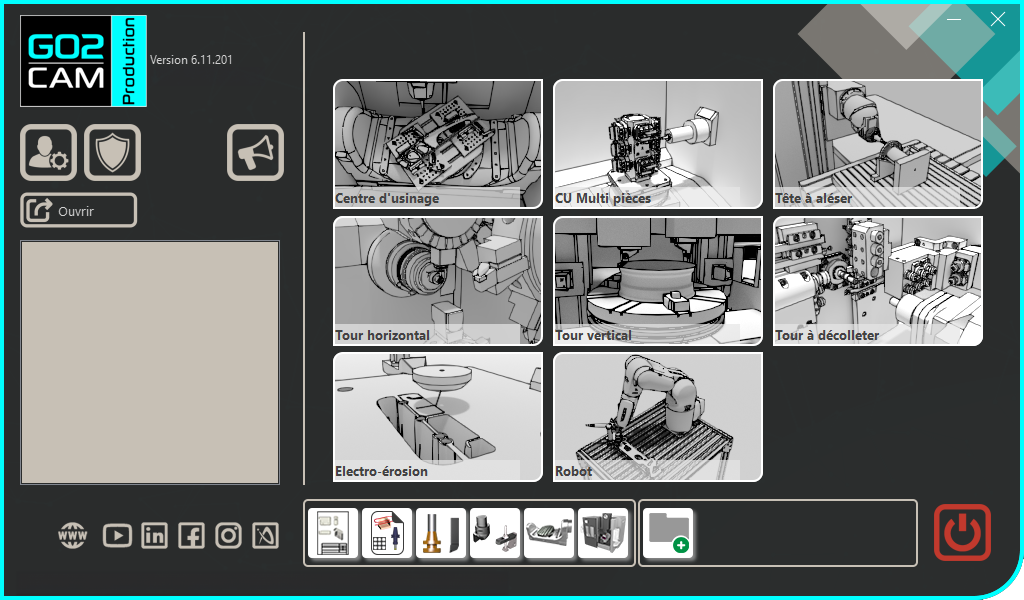 GO2
CAM
Production

Version 6.11.201

Ouvrir

Centre d'usinage
CU Multi pièces
Tête à aléser
Tour horizontal
Tour vertical
Tour à décolleter
Electro-érosion
Robot

www